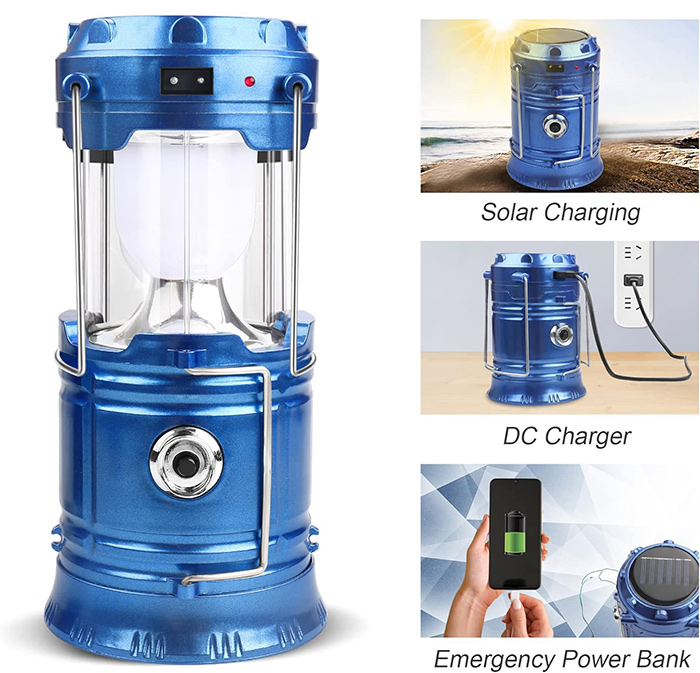 Solar Charging

DC Charger

Emergency Power Bank